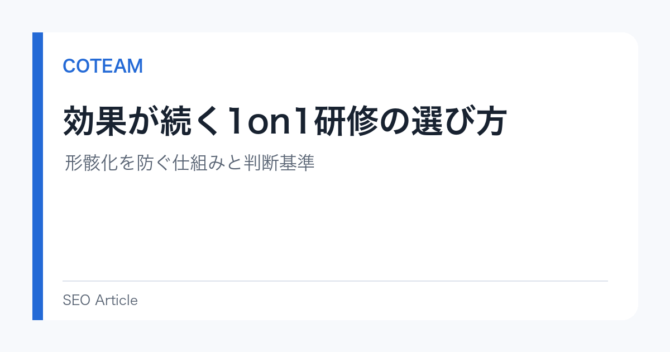 COTEAM

効果が続く1on1研修の選び方

形骸化を防ぐ仕組みと判断基準

SEO Article