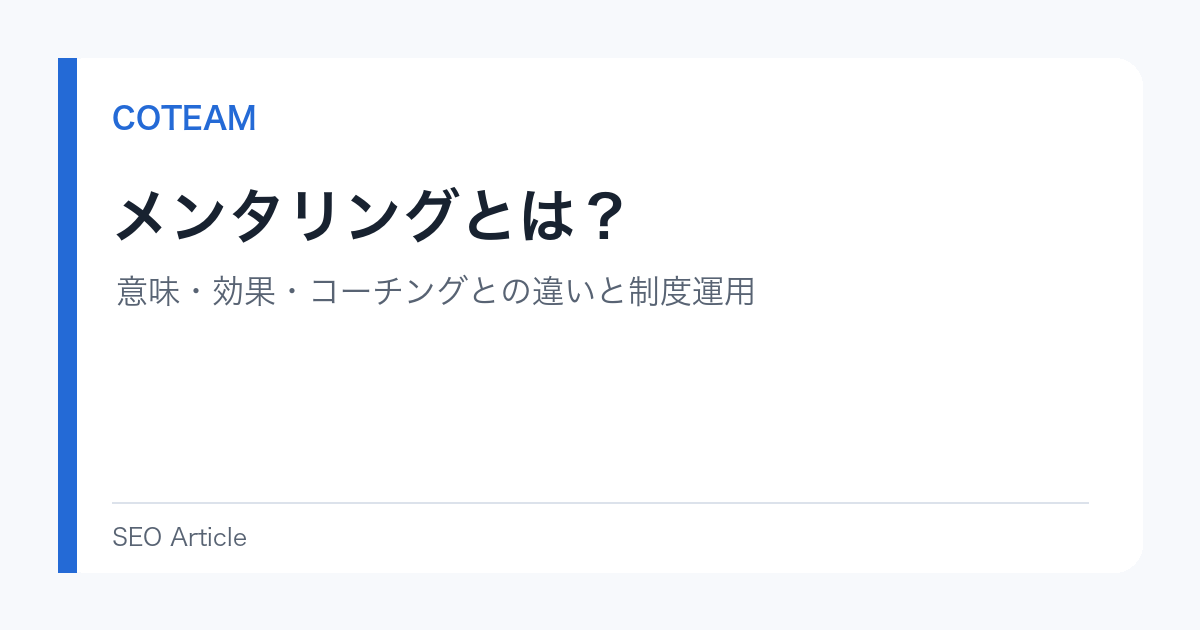 COTEAM

メンタリングとは？

意味・効果・コーチングとの違いと制度運用

SEO Article