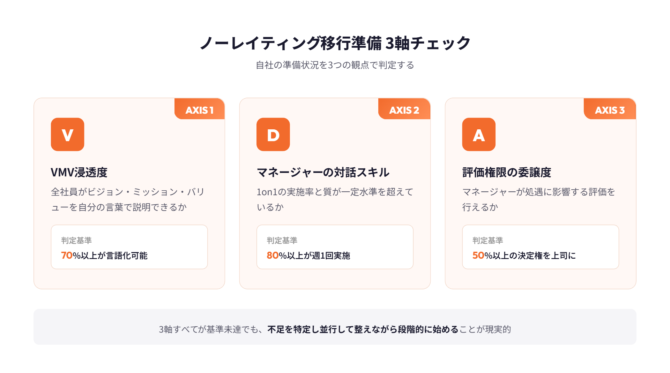 ノーレイティング移行準備 3軸チェック

自社の準備状況を3つの観点で判定する

AXIS 1

V

VMV浸透度

全社員がビジョン・ミッション・バリューを自分の言葉で説明できるか

判定基準
70%以上が言語化可能

AXIS 2

D

マネージャーの対話スキル

1on1の実施率と質が一定水準を超えているか

判定基準
80%以上が週1回実施

AXIS 3

A

評価権限の委譲度

マネージャーが処遇に影響する評価を行えるか

判定基準
50%以上の決定権を上司に

3軸すべてが基準未達でも、不足を特定し並行して整えながら段階的に始めることが現実的